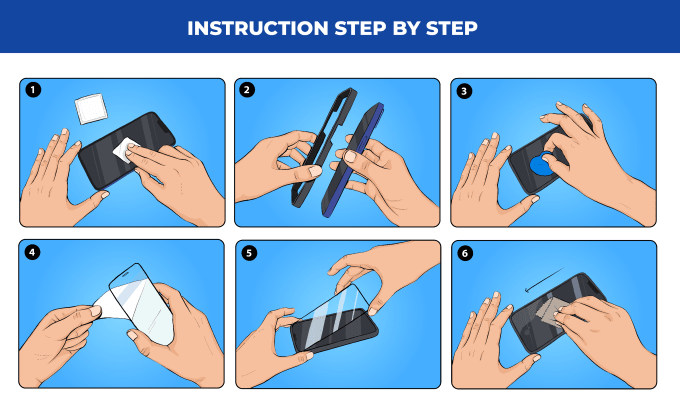 INSTRUCTION STEP BY STEP

1

2

3

4

5

6